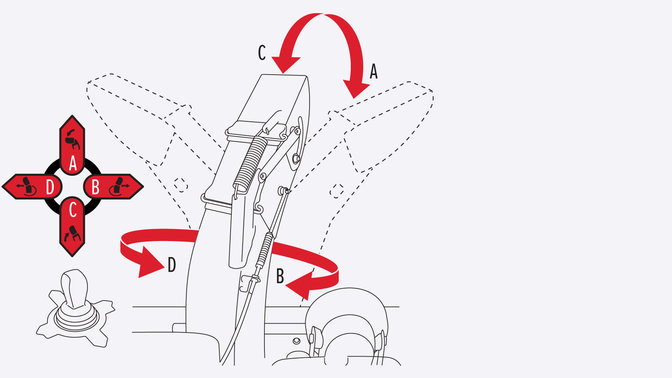 C
A
A
D
B
C
D
B