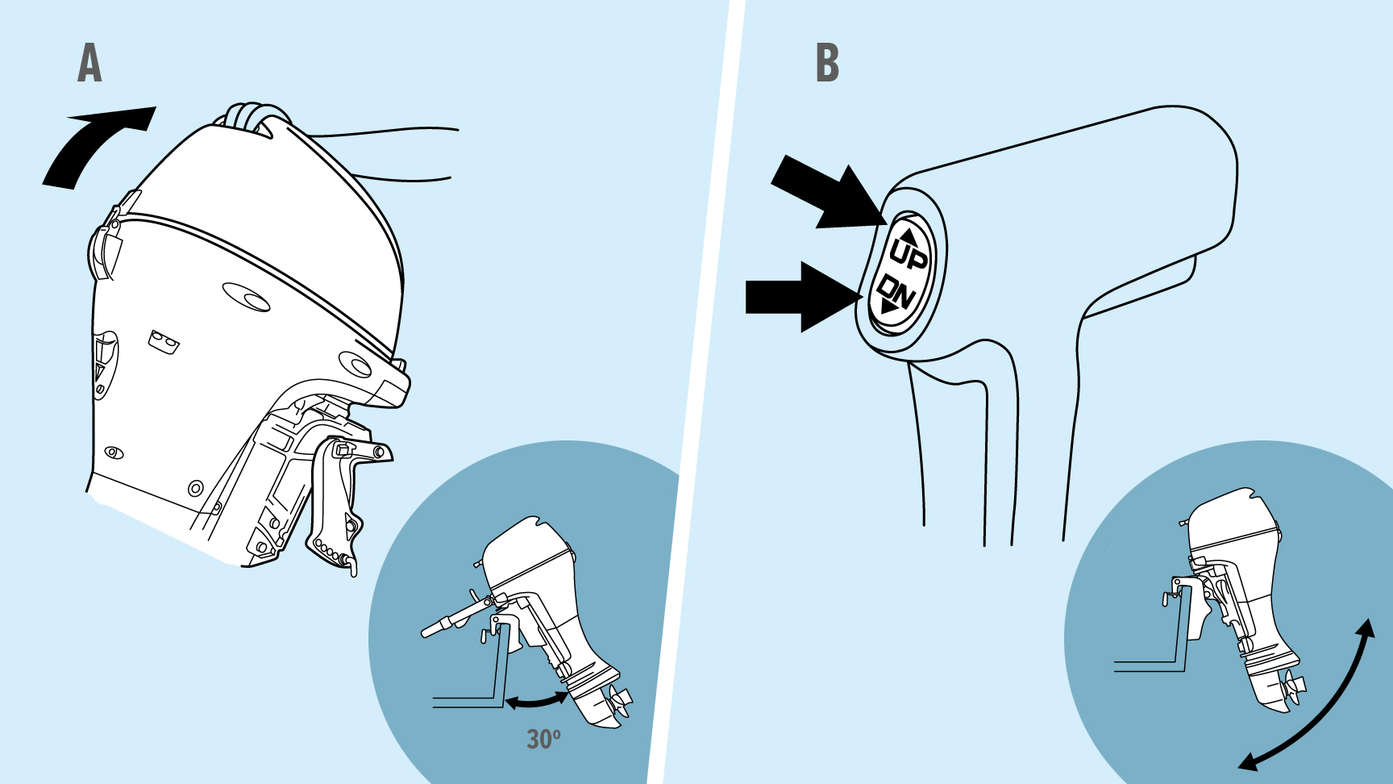 A

30º

B

UP
DN