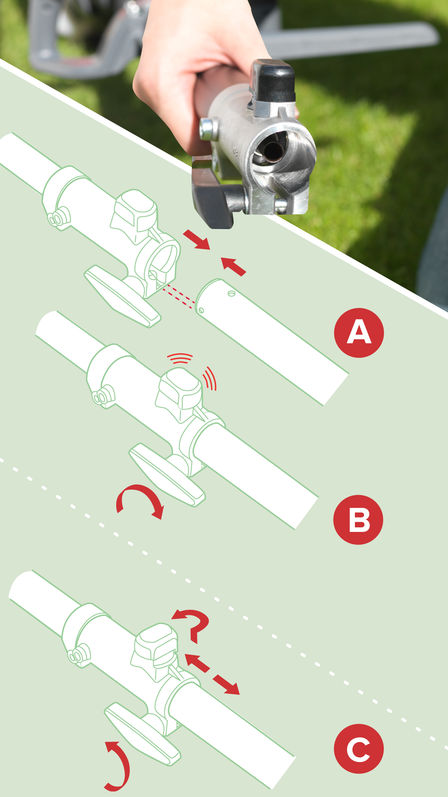 A

B

C